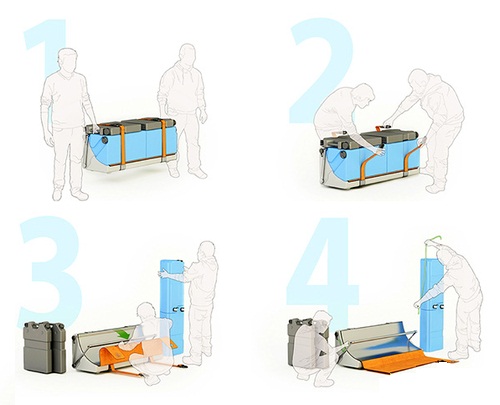 1

2

3

4